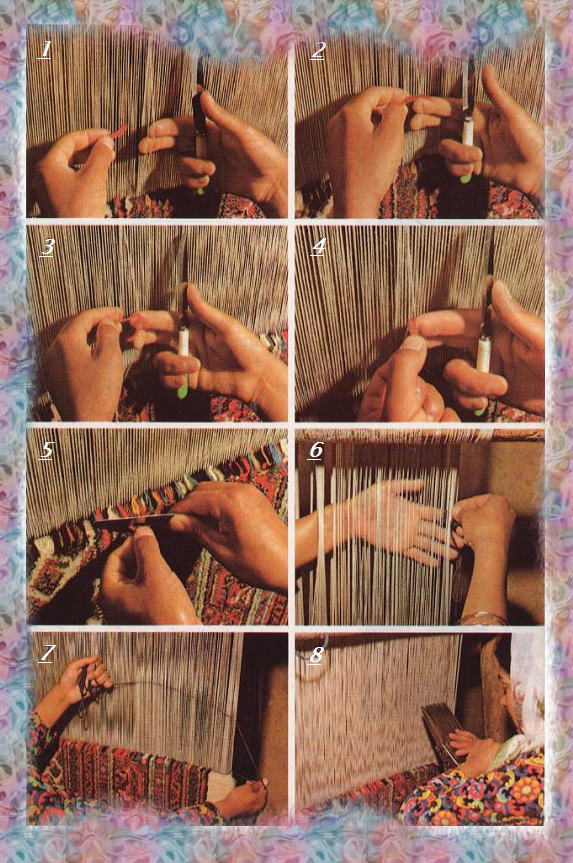 1
2
3
4
5
6
7
8